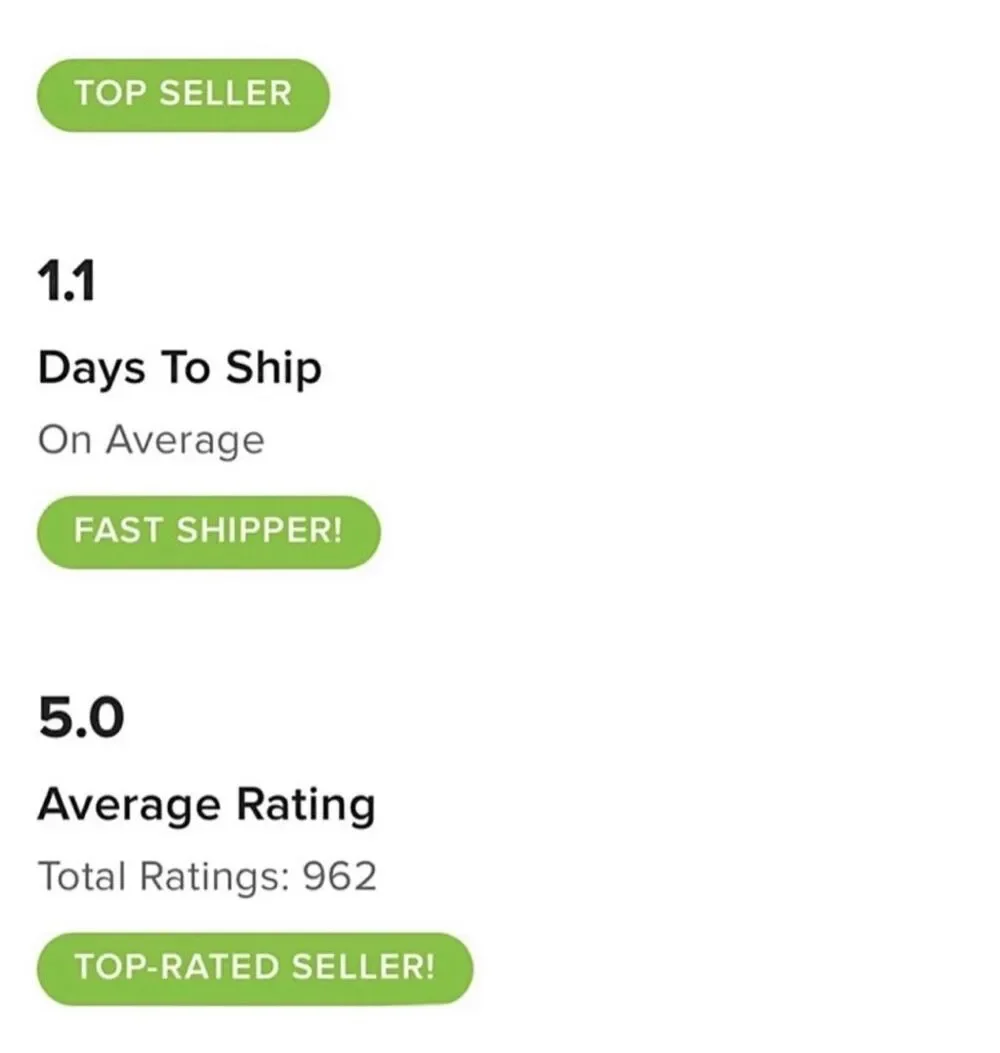 TOP SELLER

1.1

Days To Ship

On Average

FAST SHIPPER!

5.0

Average Rating

Total Ratings: 962

TOP-RATED SELLER!